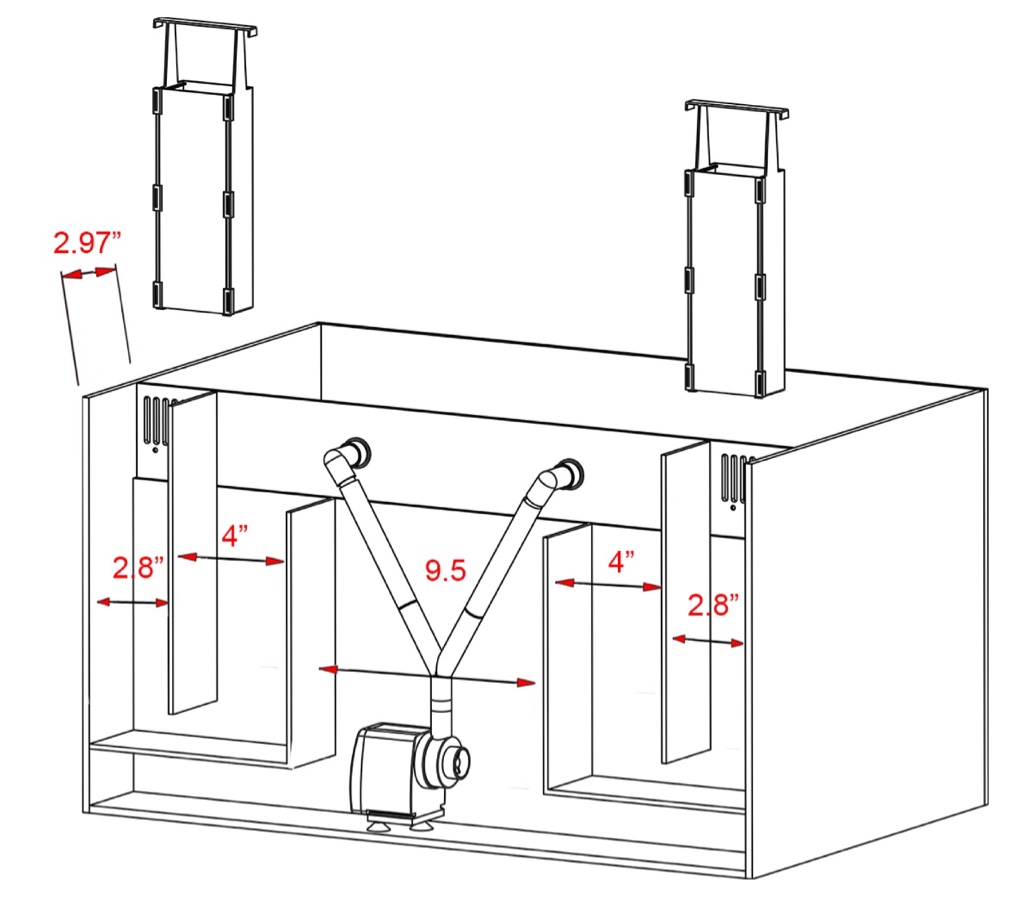 2.97”

2.8”

4”

9.5

4”

2.8”