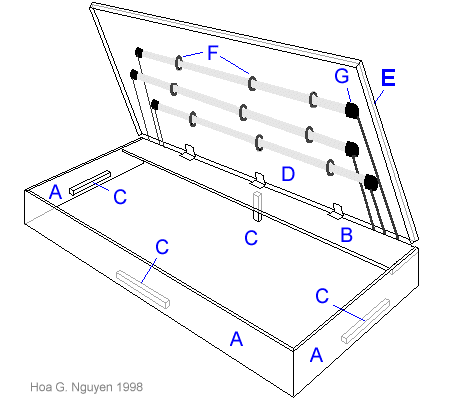 F
G
E
D
A
C
C
B
C
C
A
A
Hoa G. Nguyen 1998